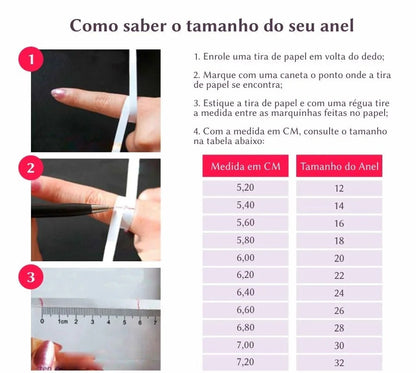 Como saber o tamanho do seu anel

1

2

3

0 1cm 2 3 4 5 6 7

1. Enrole uma tira de papel em volta do dedo;

2. Marque com uma caneta o ponto onde a tira de papel se encontra;

3. Estique a tira de papel e com uma régua tire a medida entre as marquinhas feitas no papel;

4. Com a medida em CM, consulte o tamanho na tabela abaixo:

| Medida em CM | Tamanho do Anel |
|---|---|
| 5,20 | 12 |
| 5,40 | 14 |
| 5,60 | 16 |
| 5,80 | 18 |
| 6,00 | 20 |
| 6,20 | 22 |
| 6,40 | 24 |
| 6,60 | 26 |
| 6,80 | 28 |
| 7,00 | 30 |
| 7,20 | 32 |