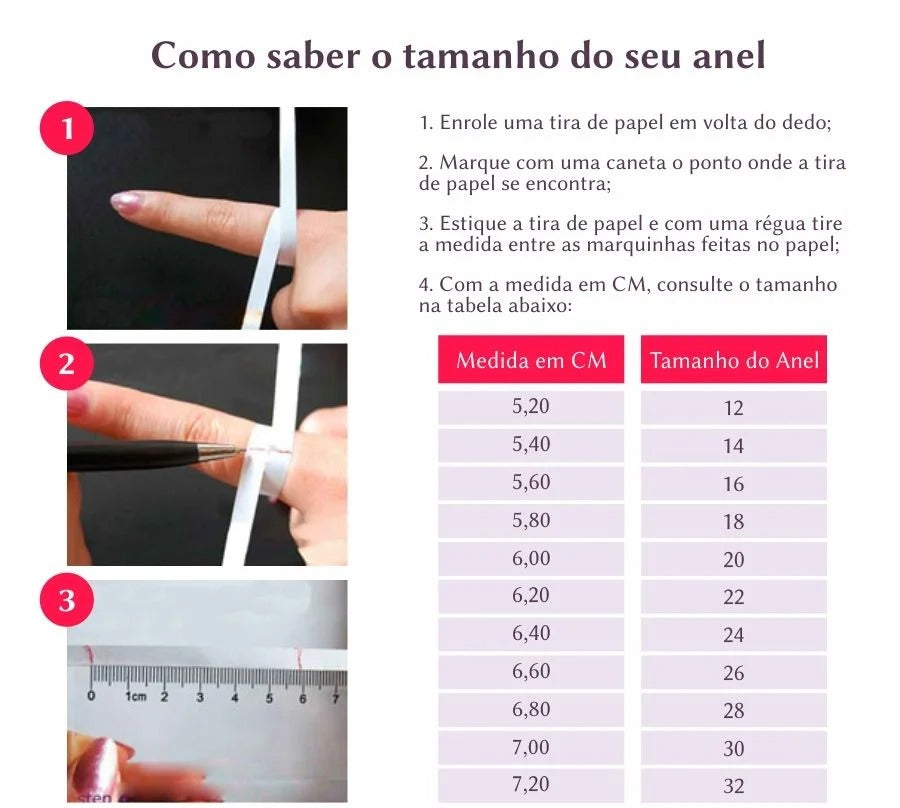 Como saber o tamanho do seu anel

1

2

3

0 1cm 2 3 4 5 6 7

1. Enrole uma tira de papel em volta do dedo;

2. Marque com uma caneta o ponto onde a tira de papel se encontra;

3. Estique a tira de papel e com uma régua tire a medida entre as marquinhas feitas no papel;

4. Com a medida em CM, consulte o tamanho na tabela abaixo:

| Medida em CM | Tamanho do Anel |
|---|---|
| 5,20 | 12 |
| 5,40 | 14 |
| 5,60 | 16 |
| 5,80 | 18 |
| 6,00 | 20 |
| 6,20 | 22 |
| 6,40 | 24 |
| 6,60 | 26 |
| 6,80 | 28 |
| 7,00 | 30 |
| 7,20 | 32 |